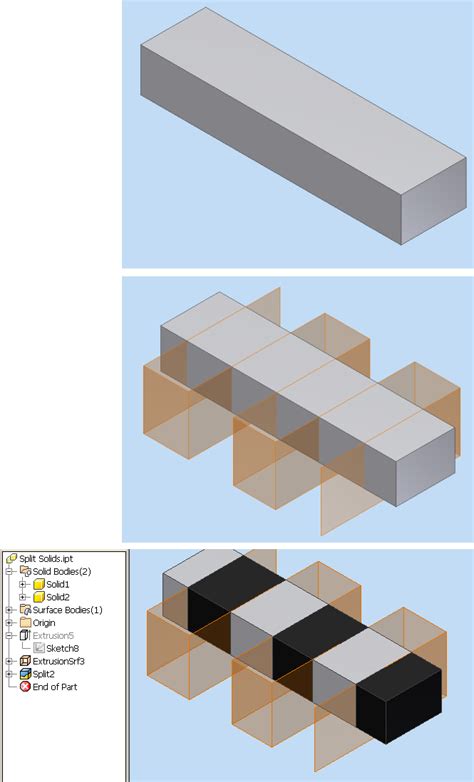 Split Solids.ipt
Solid Bodies(2)
Solid1
Solid2
Surface Bodies(1)
Origin
Extrusion5
Sketch8
ExtrusionSrf3
Split2
End of Part