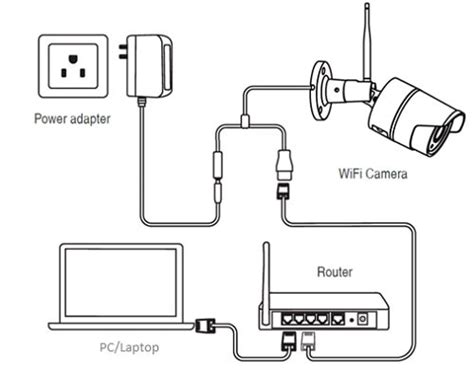 Power adapter

WiFi Camera

Router

PC/Laptop