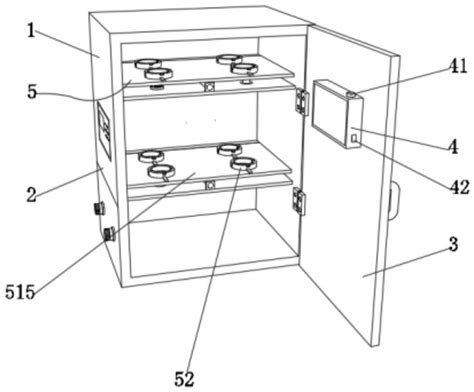 1
5
2
515
52
41
4
42
3