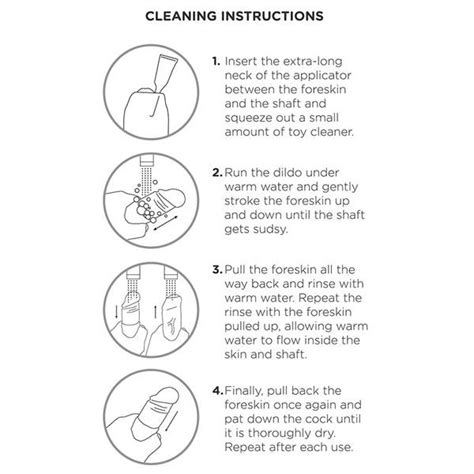 CLEANING INSTRUCTIONS

1. Insert the extra-long neck of the applicator between the foreskin and the shaft and squeeze out a small amount of toy cleaner.

2. Run the dildo under warm water and gently stroke the foreskin up and down until the shaft gets sudsy.

3. Pull the foreskin all the way back and rinse with warm water. Repeat the rinse with the foreskin pulled up, allowing warm water to flow inside the skin and shaft.

4. Finally, pull back the foreskin once again and pat down the cock until it is thoroughly dry. Repeat after each use.