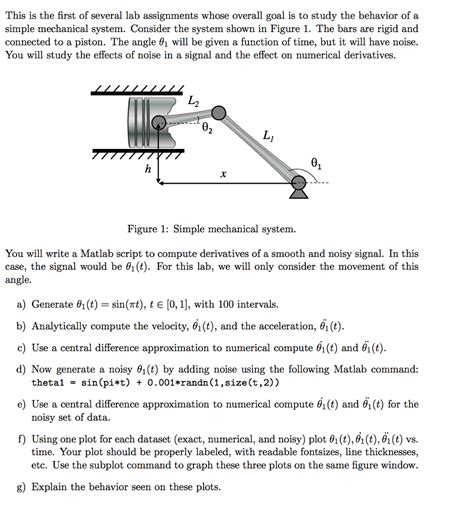 This is the first of several lab assignments whose overall goal is to study the behavior of a simple mechanical system. Consider the system shown in Figure 1. The bars are rigid and connected to a piston. The angle $\theta_1$ will be given a function of time, but it will have noise. You will study the effects of noise in a signal and the effect on numerical derivatives.

$L_2$

$\theta_2$

$L_1$

$\theta_1$

$h$

$x$

Figure 1: Simple mechanical system.

You will write a Matlab script to compute derivatives of a smooth and noisy signal. In this case, the signal would be $\theta_1(t)$. For this lab, we will only consider the movement of this angle.

a) Generate $\theta_1(t) = \sin(\pi t)$, $t \in [0, 1]$, with 100 intervals.

b) Analytically compute the velocity, $\dot{\theta_1}(t)$, and the acceleration, $\ddot{\theta_1}(t)$.

c) Use a central difference approximation to numerical compute $\dot{\theta_1}(t)$ and $\ddot{\theta_1}(t)$.

d) Now generate a noisy $\theta_1(t)$ by adding noise using the following Matlab command: theta1 = sin(pi*t) + 0.001*randn(1,size(t,2))

e) Use a central difference approximation to numerical compute $\dot{\theta_1}(t)$ and $\ddot{\theta_1}(t)$ for the noisy set of data.

f) Using one plot for each dataset (exact, numerical, and noisy) plot $\theta_1(t), \dot{\theta_1}(t), \ddot{\theta_1}(t)$ vs. time. Your plot should be properly labeled, with readable fontsizes, line thicknesses, etc. Use the subplot command to graph these three plots on the same figure window.

g) Explain the behavior seen on these plots.