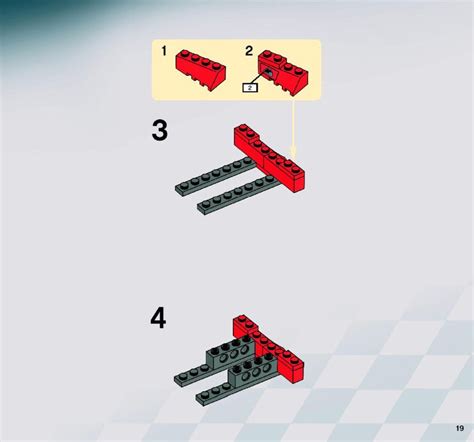 1

2

2

3

4

19