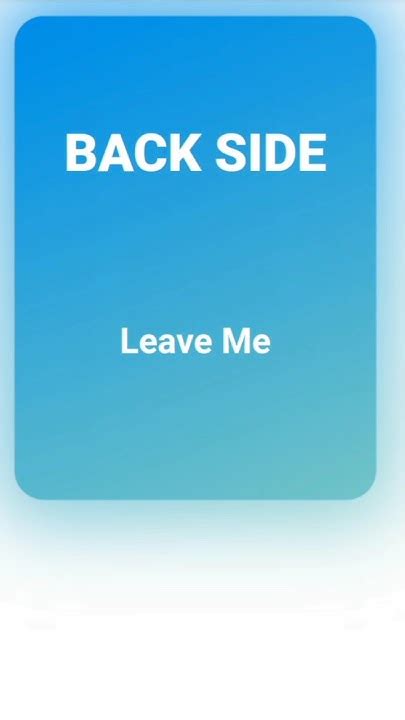 BACK SIDE

Leave Me