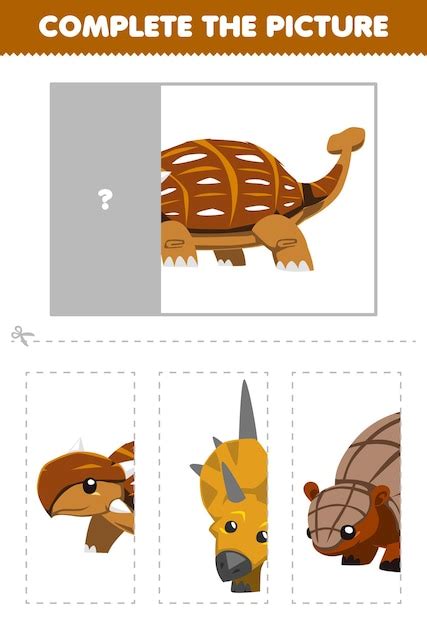 COMPLETE THE PICTURE

?