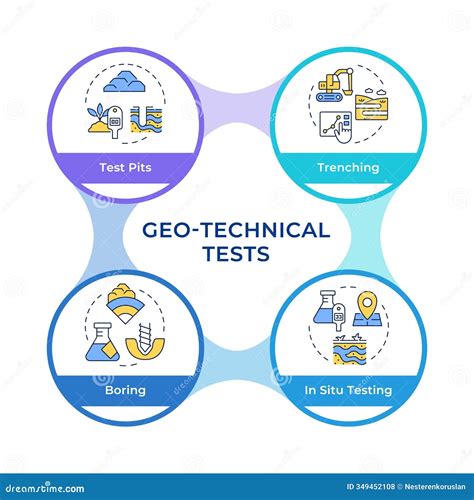 Test Pits

Trenching

GEO-TECHNICAL TESTS

Boring

In Situ Testing

dreamstime.com

ID 349452108 © Nesterenkoruslan