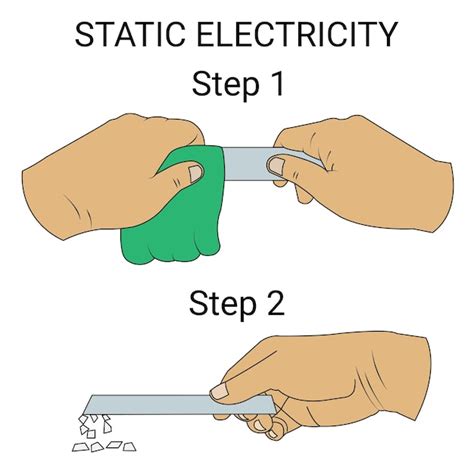 STATIC ELECTRICITY

Step 1

Step 2