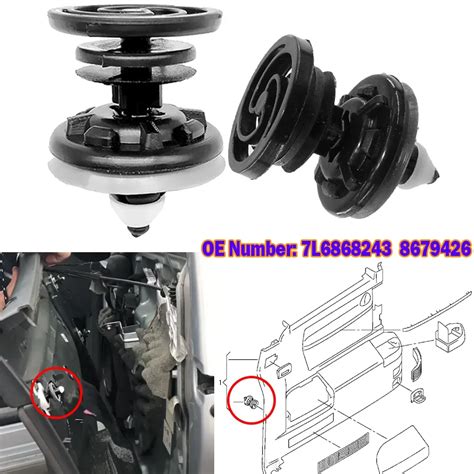 OE Number: 7L6868243 8679426

1