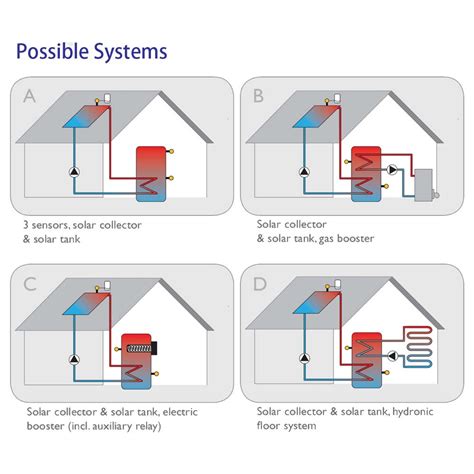 Possible Systems

A

3 sensors, solar collector & solar tank

B

Solar collector & solar tank, gas booster

C

Solar collector & solar tank, electric booster (incl. auxiliary relay)

D

Solar collector & solar tank, hydronic floor system