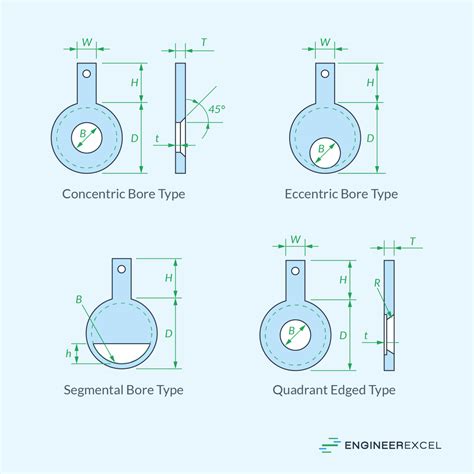 W
T
H
45°
B
D
t
Concentric Bore Type

W
H
D
B
Eccentric Bore Type

H
B
D
h
Segmental Bore Type

W
T
H
R
B
D
t
Quadrant Edged Type

ENGINEEREXCEL