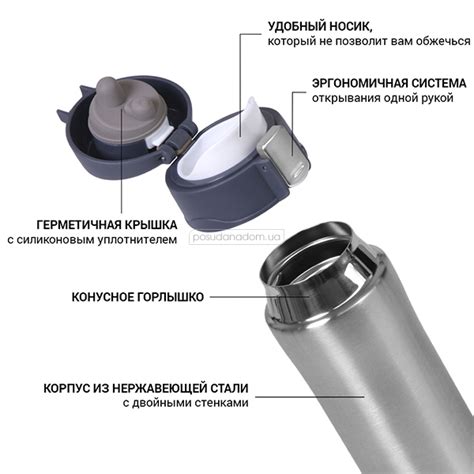 УДОБНЫЙ НОСИК,
который не позволит вам обжечься

ЭРГОНОМИЧНАЯ СИСТЕМА
открывания одной рукой

ГЕРМЕТИЧНАЯ КРЫШКА
с силиконовым уплотнителем

posudanadom.ua

КОНУСНОЕ ГОРЛЫШКО

КОРПУС ИЗ НЕРЖАВЕЮЩЕЙ СТАЛИ
с двойными стенками