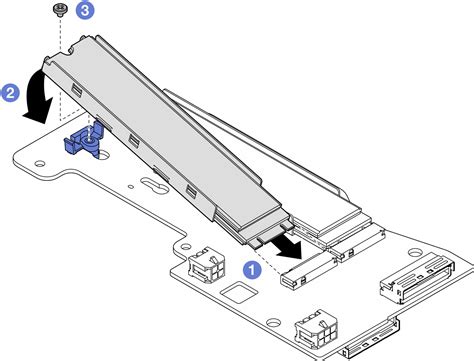 3
2
1