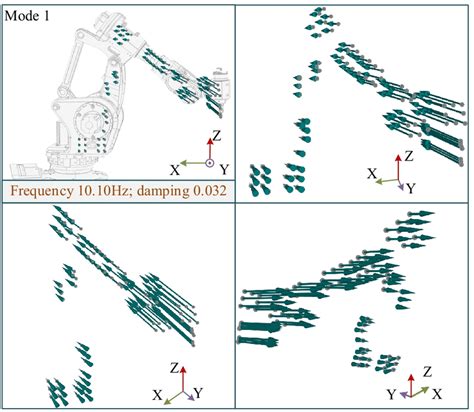 Mode 1

Z
X
Y

Frequency 10.10Hz; damping 0.032

Z
X
Y

Z
X
Y

Z
Y
X