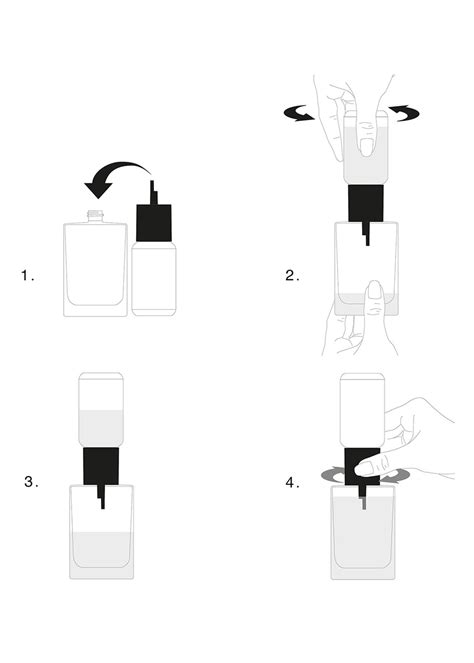 1.

2.

3.

4.