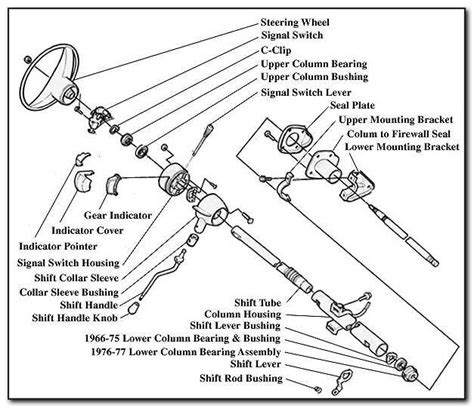 Steering Wheel
Signal Switch
C-Clip
Upper Column Bearing
Upper Column Bushing
Signal Switch Lever
Seal Plate
Upper Mounting Bracket
Colum to Firewall Seal
Lower Mounting Bracket
Gear Indicator
Indicator Cover
Indicator Pointer
Signal Switch Housing
Shift Collar Sleeve
Collar Sleeve Bushing
Shift Handle
Shift Handle Knob
Shift Tube
Column Housing
Shift Lever Bushing
1966-75 Lower Column Bearing & Bushing
1976-77 Lower Column Bearing Assembly
Shift Lever
Shift Rod Bushing