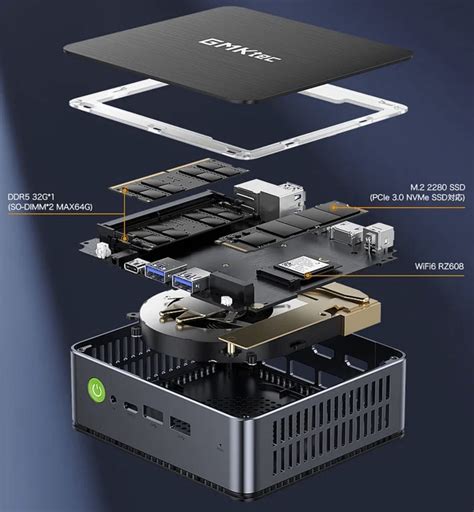 GMKtec

DDR5 32G*1
(SO-DIMM*2 MAX64G)

M.2 2280 SSD
(PCIe 3.0 NVMe SSD対応)

WiFi6 RZ608