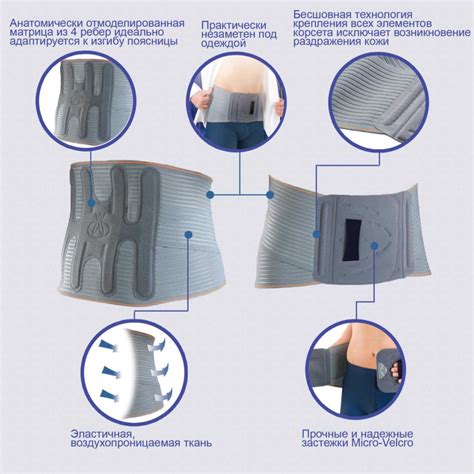 Анатомически отмоделированная матрица из 4 ребер идеально адаптируется к изгибу поясницы

Практически незаметен под одеждой

Бесшовная технология крепления всех элементов корсета исключает возникновение раздражения кожи

Эластичная, воздухопроницаемая ткань

Прочные и надежные застежки Micro-Velcro