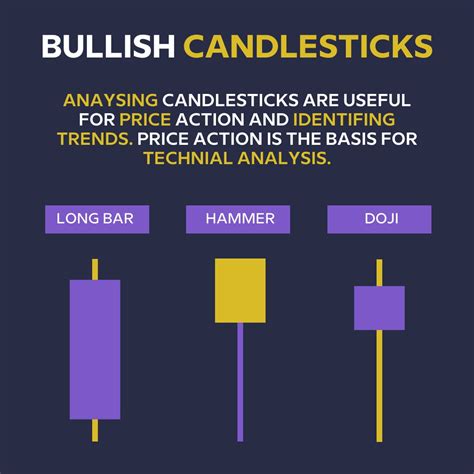 BULLISH CANDLESTICKS

ANAYSING CANDLESTICKS ARE USEFUL FOR PRICE ACTION AND IDENTIFING TRENDS. PRICE ACTION IS THE BASIS FOR TECHNIAL ANALYSIS.

LONG BAR

HAMMER

DOJI