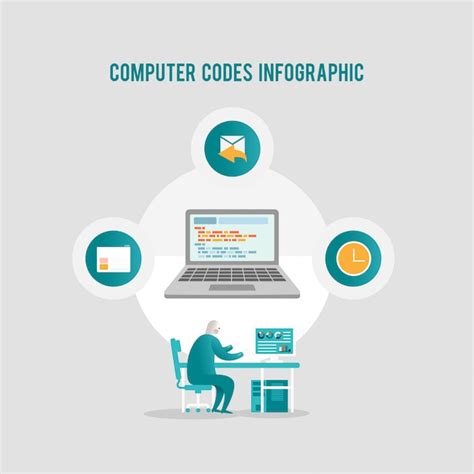 COMPUTER CODES INFOGRAPHIC