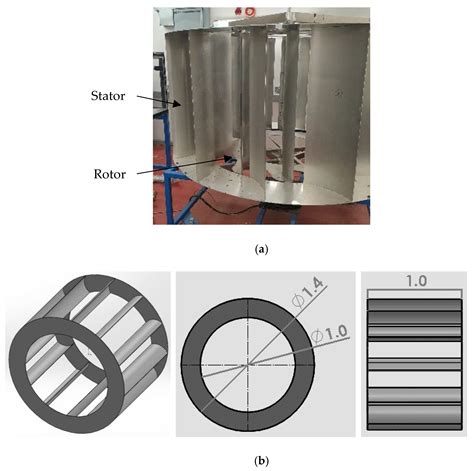 Stator

Rotor

(a)

$\varnothing 1.4$

$\varnothing 1.0$

1.0

(b)