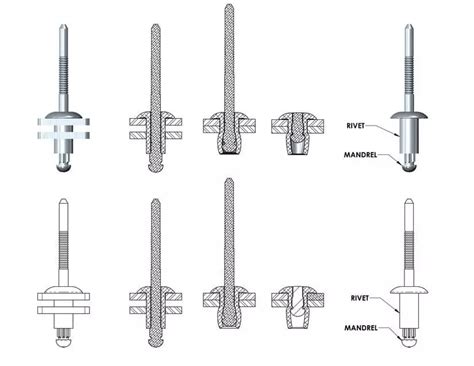 RIVET
MANDREL
RIVET
MANDREL