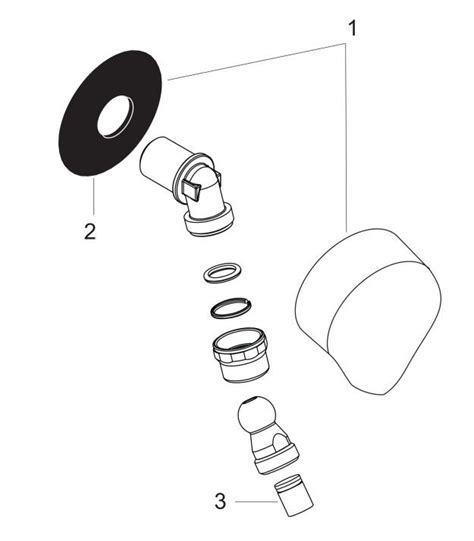 1
2
3