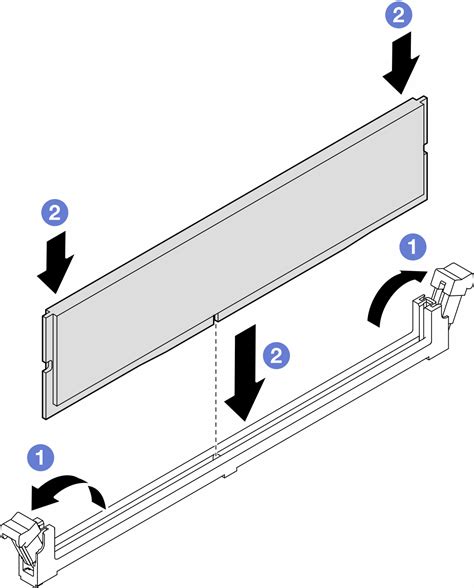 2
2
1
2
1