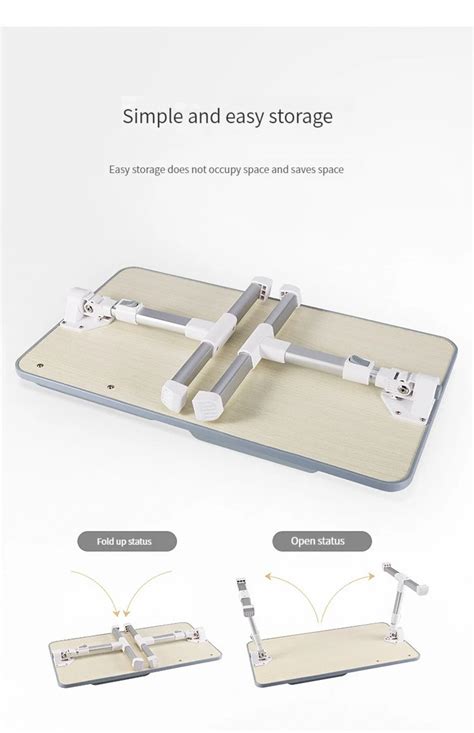 Simple and easy storage

Easy storage does not occupy space and saves space

Fold up status

Open status