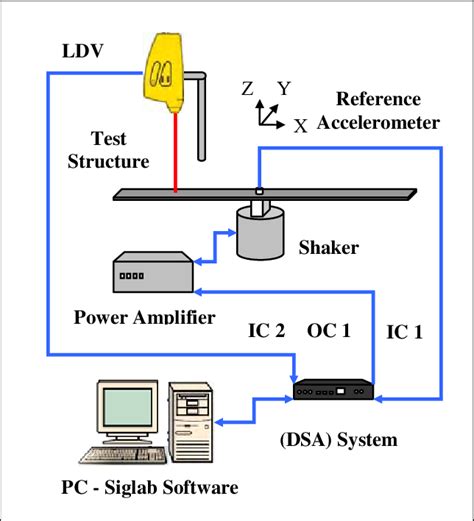 LDV

Z Y X

Reference Accelerometer

Test Structure

Shaker

Power Amplifier

IC 2 OC 1 IC 1

(DSA) System

PC - Siglab Software