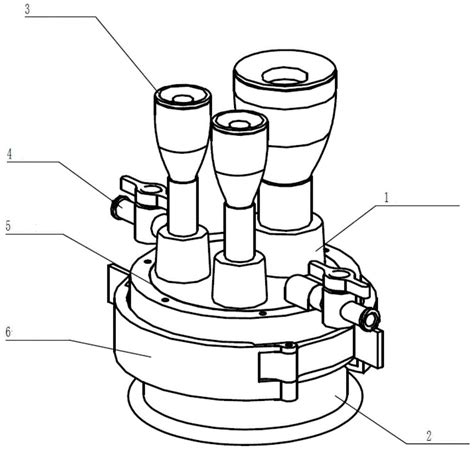 3
4
1
5
6
2