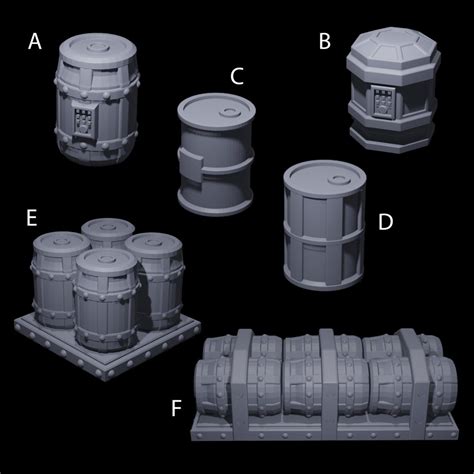 A

B

C

D

E

F