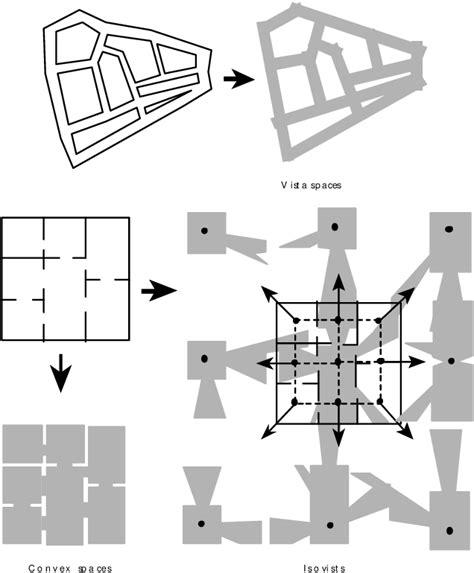 Vista spaces

Convex spaces

Isovists