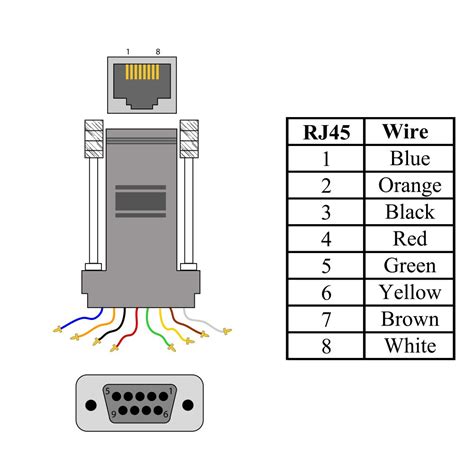 1 8

5 1
9 6

| RJ45 | Wire |
|---|---|
| 1 | Blue |
| 2 | Orange |
| 3 | Black |
| 4 | Red |
| 5 | Green |
| 6 | Yellow |
| 7 | Brown |
| 8 | White |