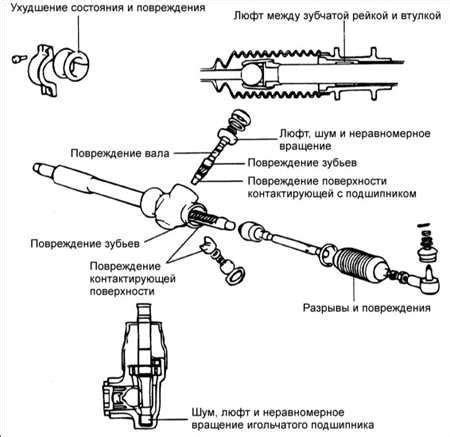 Ухудшение состояния и повреждения

Люфт между зубчатой рейкой и втулкой

Люфт, шум и неравномерное вращение

Повреждение вала

Повреждение зубьев

Повреждение поверхности контактирующей с подшипником

Повреждение зубьев

Повреждение контактирующей поверхности

Разрывы и повреждения

Шум, люфт и неравномерное вращение игольчатого подшипника