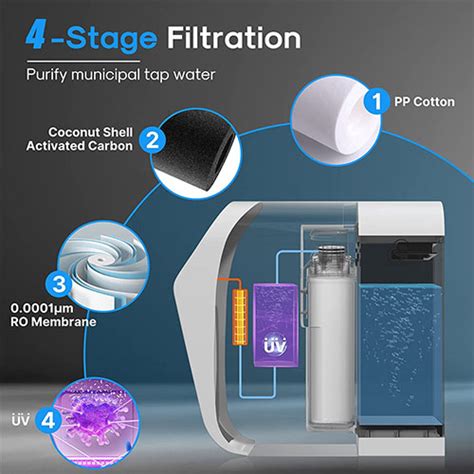 4-Stage Filtration

Purify municipal tap water

1 PP Cotton

Coconut Shell Activated Carbon 2

3

0.0001μm RO Membrane

UV

UV 4