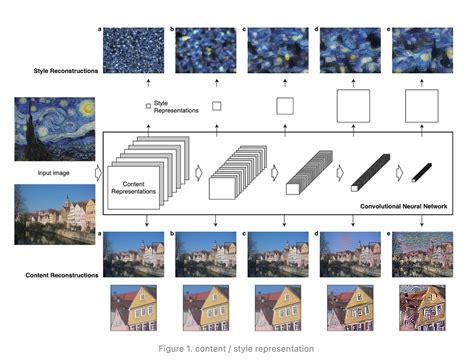 a b c d e

Style Reconstructions

Style Representations

Input image

Content Representations

Convolutional Neural Network

a b c d e

Content Reconstructions

Figure 1. content / style representation