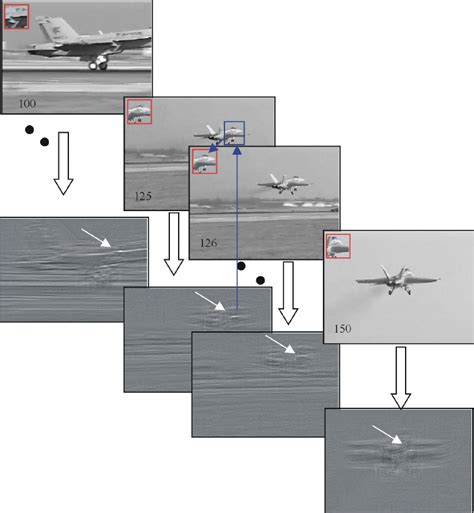 100

125

126

150