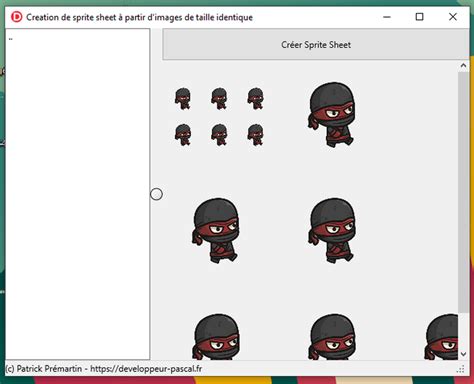 Creation de sprite sheet à partir d'images de taille identique

..

Créer Sprite Sheet

(c) Patrick Prémartin - https://developpeur-pascal.fr