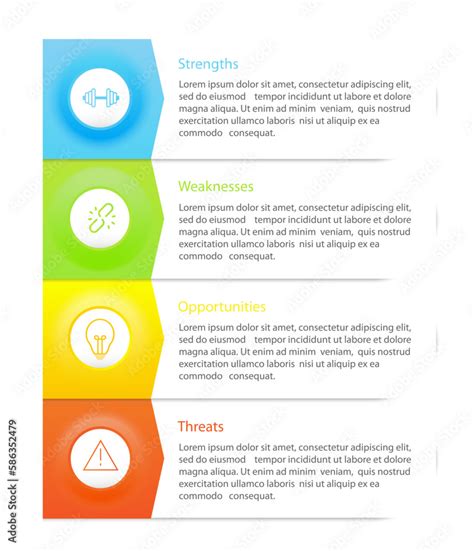 Strengths

Lorem ipsum dolor sit amet, consectetur adipiscing elit, sed do eiusmod tempor incididunt ut labore et dolore magna aliqua. Ut enim ad minim veniam, quis nostrud exercitation ullamco laboris nisi ut aliquip ex ea commodo consequat.

Weaknesses

Lorem ipsum dolor sit amet, consectetur adipiscing elit, sed do eiusmod tempor incididunt ut labore et dolore magna aliqua. Ut enim ad minim veniam, quis nostrud exercitation ullamco laboris nisi ut aliquip ex ea commodo consequat.

Opportunities

Lorem ipsum dolor sit amet, consectetur adipiscing elit, sed do eiusmod tempor incididunt ut labore et dolore magna aliqua. Ut enim ad minim veniam, quis nostrud exercitation ullamco laboris nisi ut aliquip ex ea commodo consequat.

Threats

Lorem ipsum dolor sit amet, consectetur adipiscing elit, sed do eiusmod tempor incididunt ut labore et dolore magna aliqua. Ut enim ad minim veniam, quis nostrud exercitation ullamco laboris nisi ut aliquip ex ea commodo consequat.

Adobe Stock | #586352479