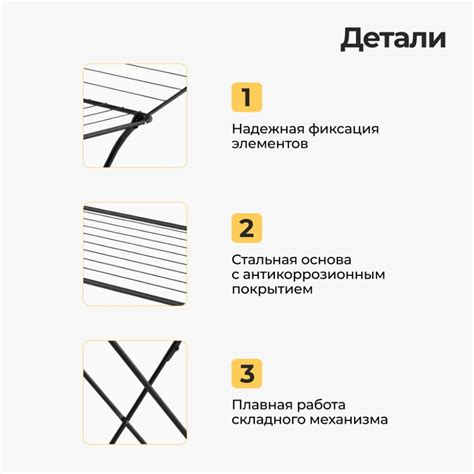 Детали

1

Надежная фиксация элементов

2

Стальная основа с антикоррозионным покрытием

3

Плавная работа складного механизма