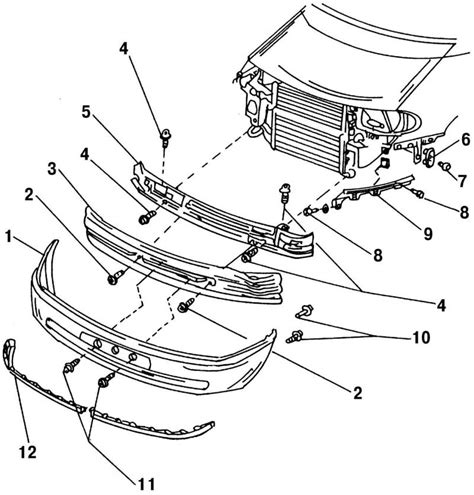 4
5
4
3
2
1
6
7
8
9
8
4
10
2
12
11