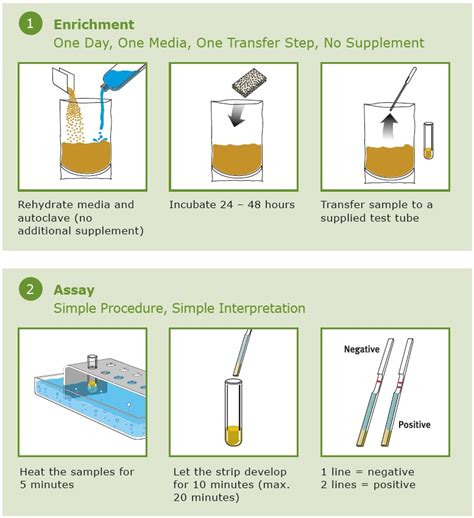 1 Enrichment
One Day, One Media, One Transfer Step, No Supplement

Rehydrate media and autoclave (no additional supplement)

Incubate 24 – 48 hours

Transfer sample to a supplied test tube

2 Assay
Simple Procedure, Simple Interpretation

Heat the samples for 5 minutes

Let the strip develop for 10 minutes (max. 20 minutes)

Negative

Positive

1 line = negative
2 lines = positive