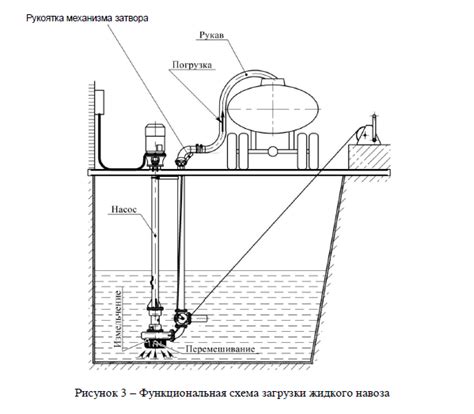 Рукоятка механизма затвора

Рукав

Погрузка

Насос

Измельчение

Перемешивание

Рисунок 3 – Функциональная схема загрузки жидкого навоза