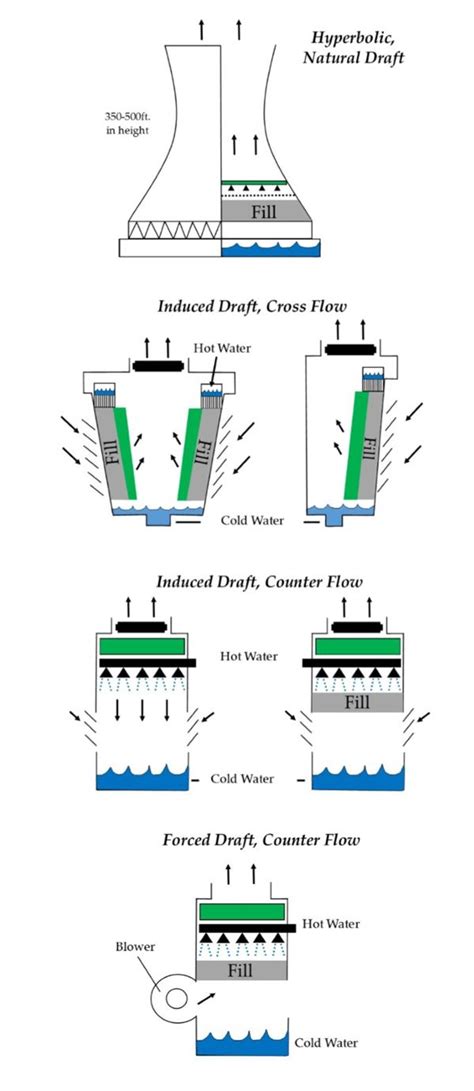 Hyperbolic, Natural Draft

350-500ft. in height

Fill

Induced Draft, Cross Flow

Hot Water

Fill

Fill

Cold Water

Induced Draft, Counter Flow

Hot Water

Fill

Cold Water

Forced Draft, Counter Flow

Hot Water

Blower

Fill

Cold Water