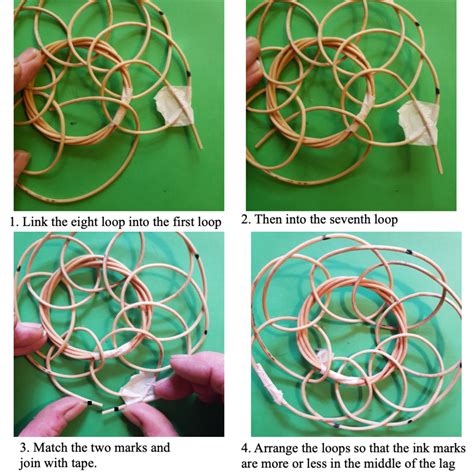 1. Link the eight loop into the first loop

2. Then into the seventh loop

3. Match the two marks and join with tape.

4. Arrange the loops so that the ink marks are more or less in the middle of the lag