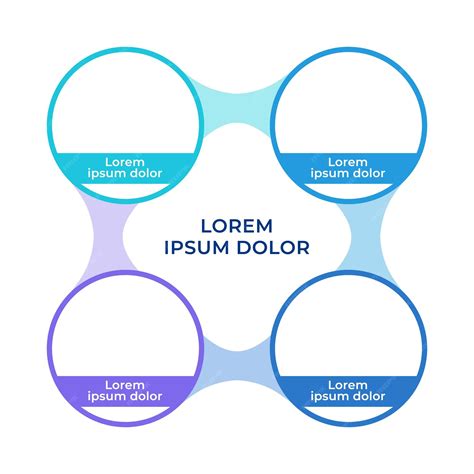 Lorem
ipsum dolor

Lorem
ipsum dolor

LOREM
IPSUM DOLOR

Lorem
ipsum dolor

Lorem
ipsum dolor