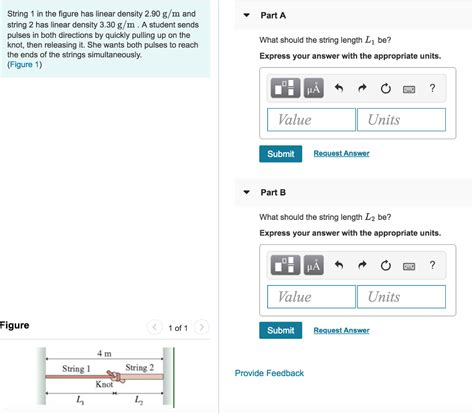 String 1 in the figure has linear density 2.90 $g/m$ and string 2 has linear density 3.30 $g/m$ . A student sends pulses in both directions by quickly pulling up on the knot, then releasing it. She wants both pulses to reach the ends of the strings simultaneously.
(Figure 1)

Figure

1 of 1

4 m
String 1
String 2
Knot
$L_1$
$L_2$

Part A

What should the string length $L_1$ be?

Express your answer with the appropriate units.

μÅ ?

Value
Units

Submit
Request Answer

Part B

What should the string length $L_2$ be?

Express your answer with the appropriate units.

μÅ ?

Value
Units

Submit
Request Answer

Provide Feedback