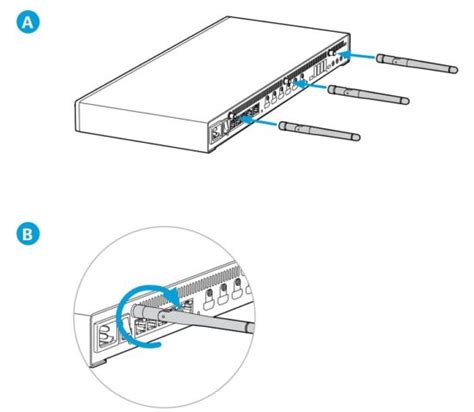 A

B