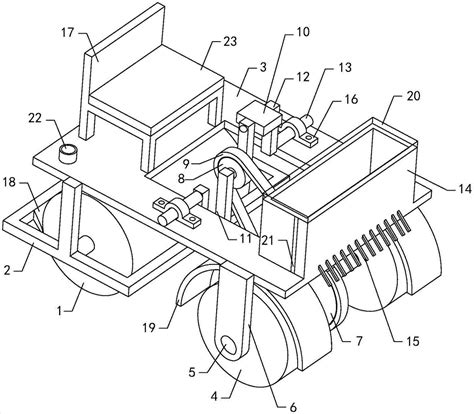 17
23
10
3
12
13
16
20
22
9
8
18
14
11
21
2
1
19
7
15
5
4
6