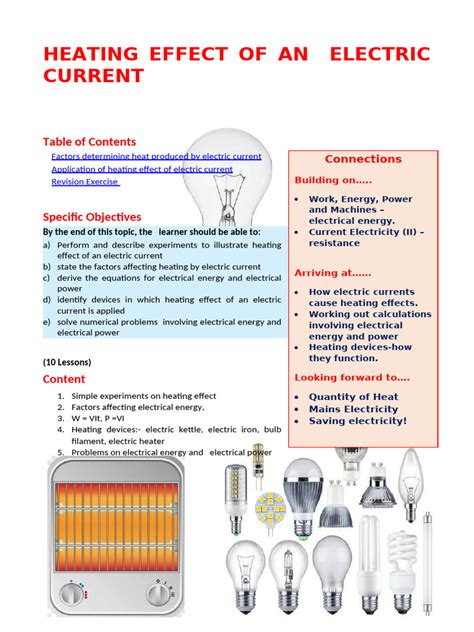 HEATING EFFECT OF AN ELECTRIC CURRENT

Table of Contents
Factors determining heat produced by electric current
Application of heating effect of electric current
Revision Exercise

Specific Objectives
By the end of this topic, the learner should be able to:
a) Perform and describe experiments to illustrate heating effect of an electric current
b) state the factors affecting heating by electric current
c) derive the equations for electrical energy and electrical power
d) identify devices in which heating effect of an electric current is applied
e) solve numerical problems involving electrical energy and electrical power

(10 Lessons)
Content
1. Simple experiments on heating effect
2. Factors affecting electrical energy.
3. W = VIt, P =VI
4. Heating devices:- electric kettle, electric iron, bulb filament, electric heater
5. Problems on electrical energy and electrical power

Connections
Building on.....
• Work, Energy, Power and Machines – electrical energy.
• Current Electricity (II) – resistance

Arriving at......
• How electric currents cause heating effects.
• Working out calculations involving electrical energy and power
• Heating devices-how they function.

Looking forward to....
• Quantity of Heat
• Mains Electricity
• Saving electricity!