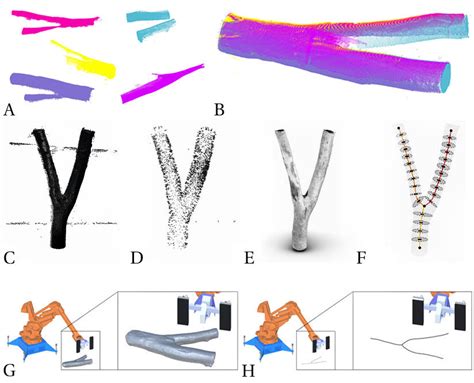 A
B
C
D
E
F
G
H